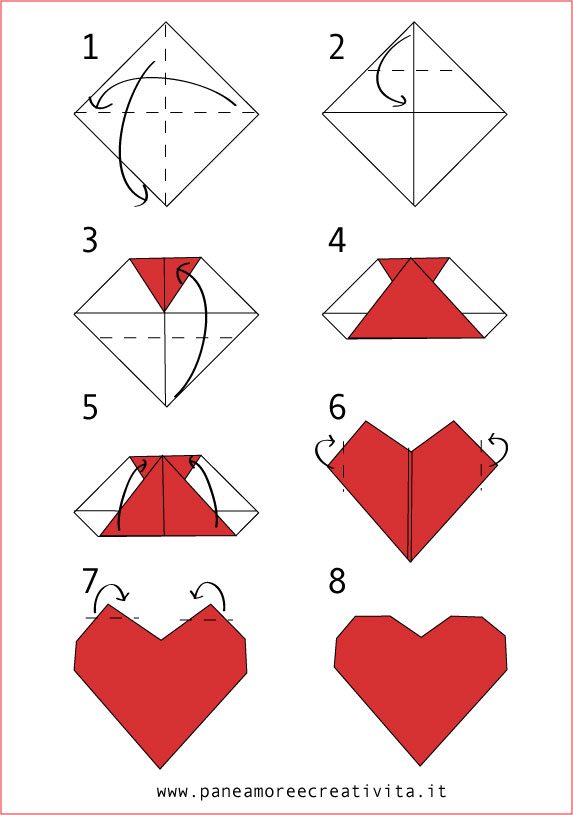 1

2

3

4

5

6

7

8

www.paneamoreecreativita.it